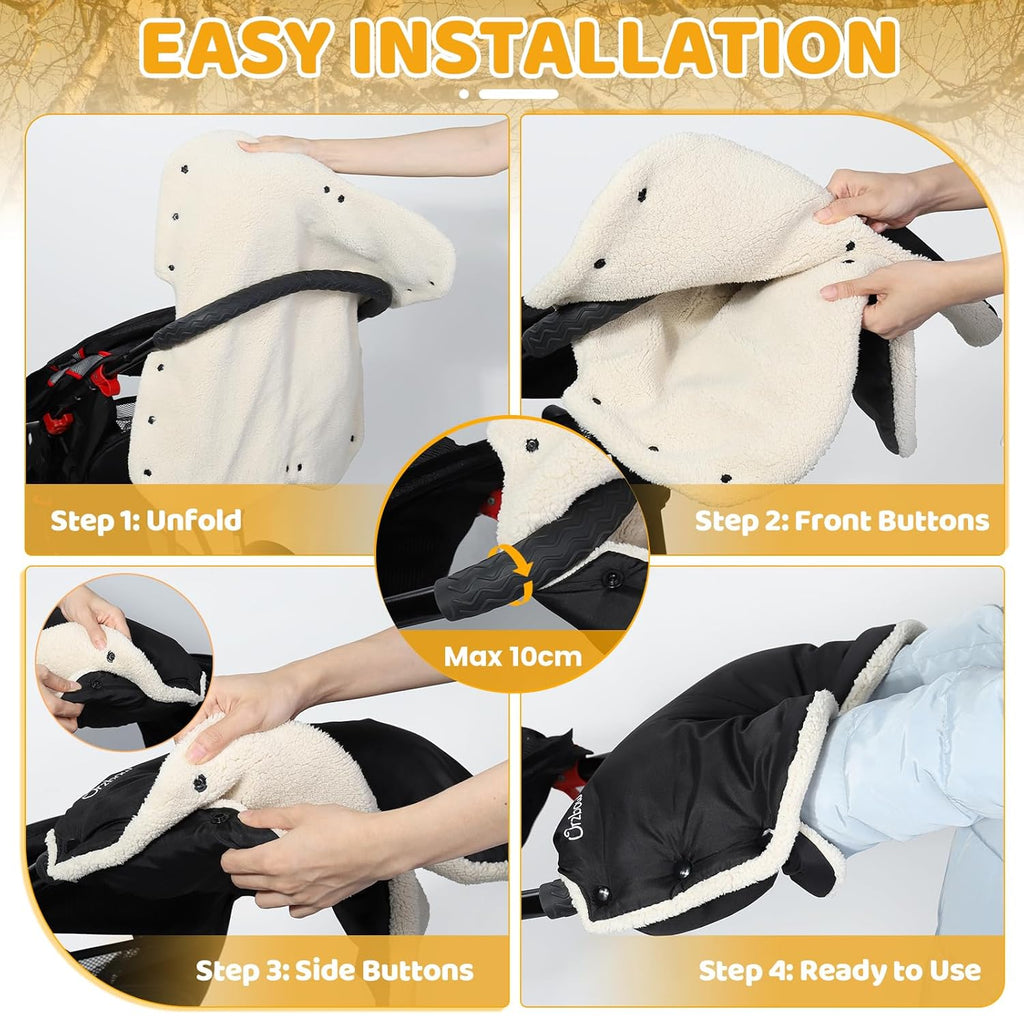 EASY INSTALLATION

Step 1: Unfold

Step 2: Front Buttons

Max 10cm

Orzbow

Step 3: Side Buttons

Orzbow

Step 4: Ready to Use